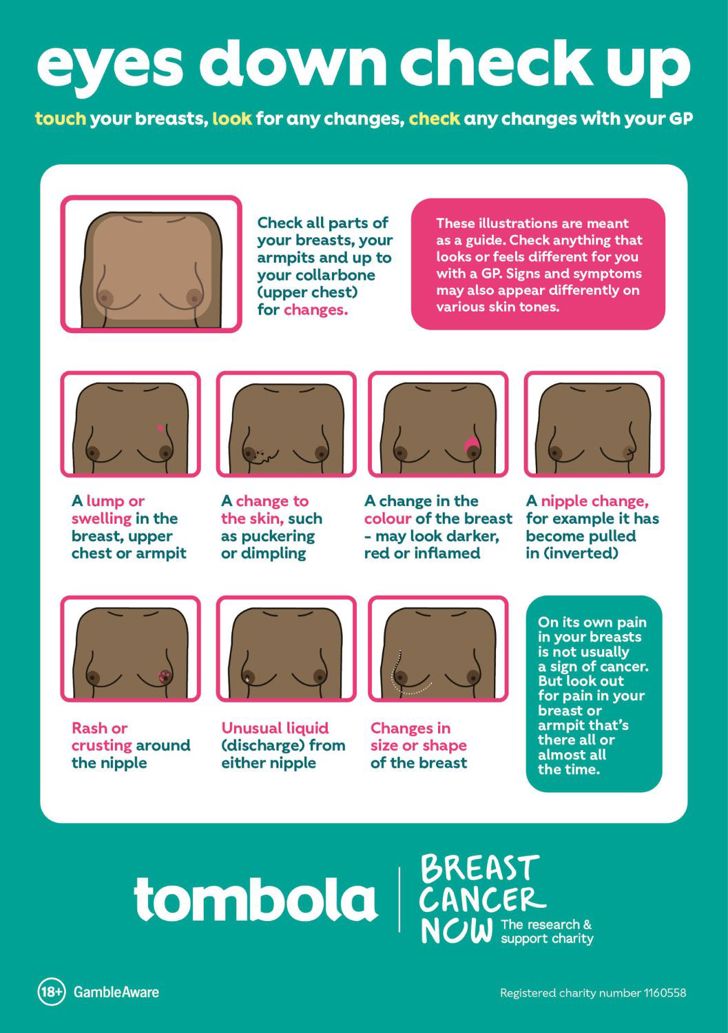 eyes down check up

touch your breasts, look for any changes, check any changes with your GP

Check all parts of your breasts, your armpits and up to your collarbone (upper chest) for changes.

These illustrations are meant as a guide. Check anything that looks or feels different for you with a GP. Signs and symptoms may also appear differently on various skin tones.

A lump or swelling in the breast, upper chest or armpit

A change to the skin, such as puckering or dimpling

A change in the colour of the breast - may look darker, red or inflamed

A nipple change, for example it has become pulled in (inverted)

Rash or crusting around the nipple

Unusual liquid (discharge) from either nipple

Changes in size or shape of the breast

On its own pain in your breasts is not usually a sign of cancer. But look out for pain in your breast or armpit that's there all or almost all the time.

tombola

BREAST CANCER NOW The research & support charity

18+ GambleAware

Registered charity number 1160558