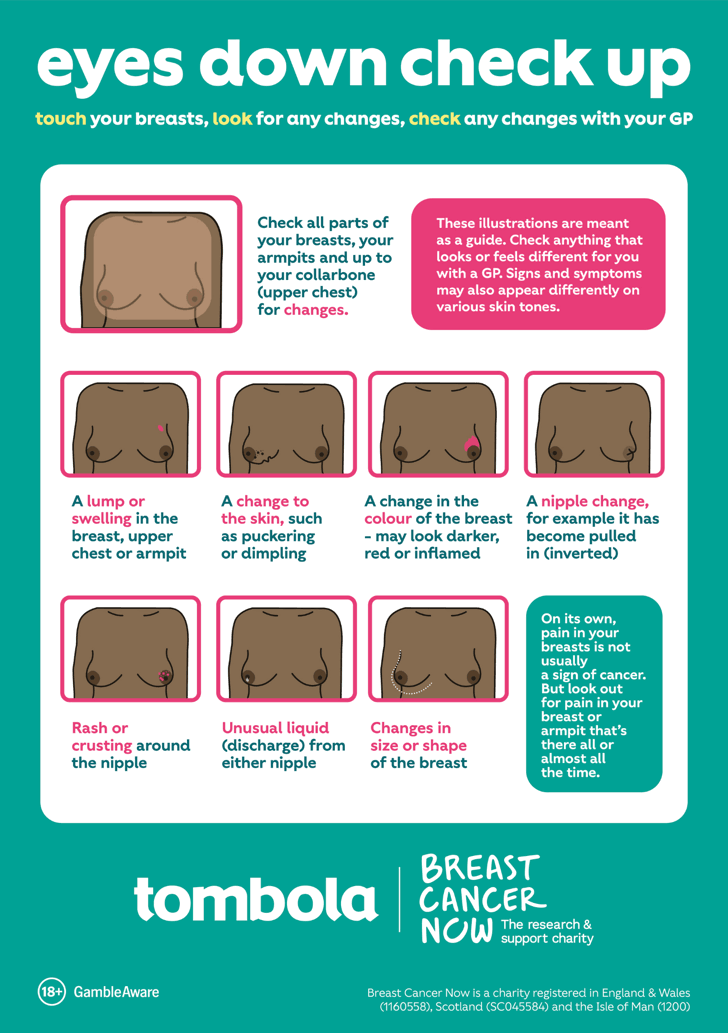 eyes down check up

touch your breasts, look for any changes, check any changes with your GP

Check all parts of your breasts, your armpits and up to your collarbone (upper chest) for changes.

These illustrations are meant as a guide. Check anything that looks or feels different for you with a GP. Signs and symptoms may also appear differently on various skin tones.

A lump or swelling in the breast, upper chest or armpit

A change to the skin, such as puckering or dimpling

A change in the colour of the breast - may look darker, red or inflamed

A nipple change, for example it has become pulled in (inverted)

Rash or crusting around the nipple

Unusual liquid (discharge) from either nipple

Changes in size or shape of the breast

On its own, pain in your breasts is not usually a sign of cancer. But look out for pain in your breast or armpit that's there all or almost all the time.

tombola

BREAST CANCER NOW The research & support charity

18+ GambleAware

Breast Cancer Now is a charity registered in England & Wales (1160558), Scotland (SC045584) and the Isle of Man (1200)